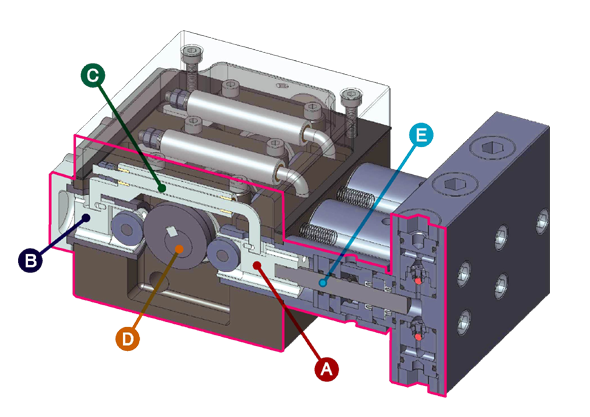 C
E
B
D
A